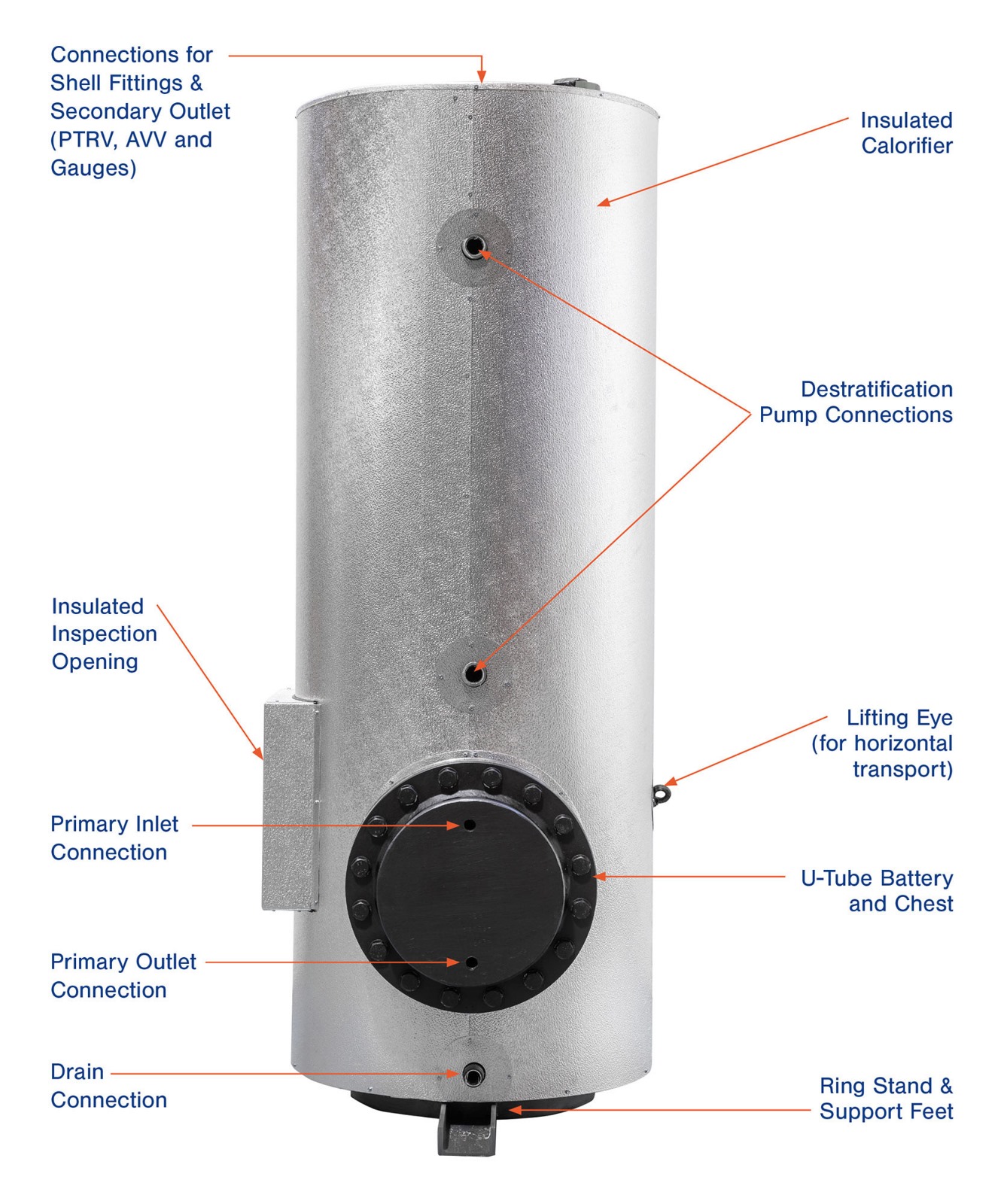 Connections for Shell Fittings & Secondary Outlet (PTRV, AVV and Gauges)

Insulated Calorifier

Destratification Pump Connections

Insulated Inspection Opening

Lifting Eye (for horizontal transport)

Primary Inlet Connection

U-Tube Battery and Chest

Primary Outlet Connection

Drain Connection

Ring Stand & Support Feet